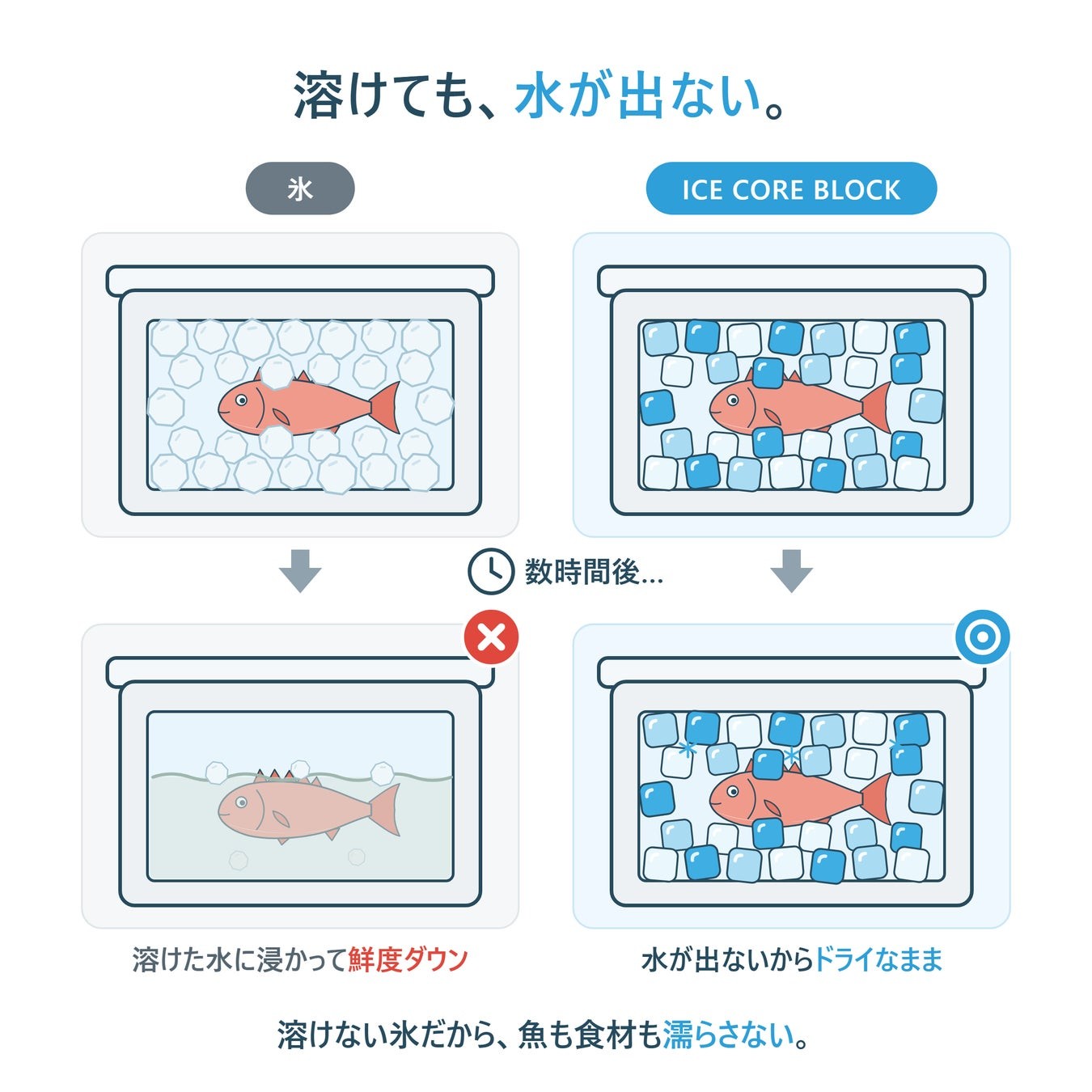 溶けても、水が出ない。

氷

ICE CORE BLOCK

数時間後...

溶けた水に浸かって鮮度ダウン

水が出ないからドライなまま

溶けない氷だから、魚も食材も濡らさない。