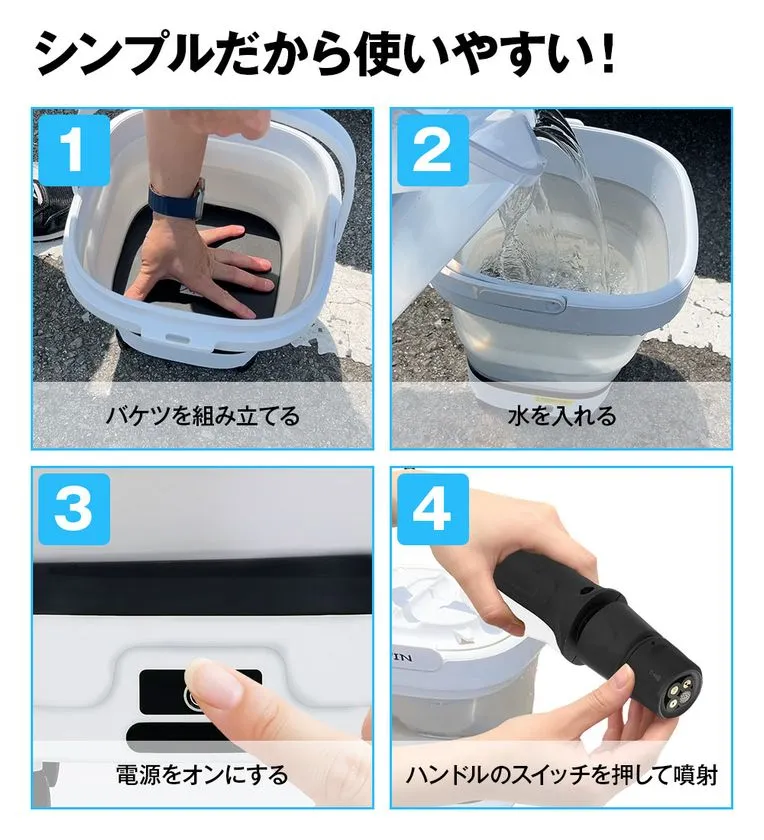 シンプルだから使いやすい!

1
バケツを組み立てる

2
水を入れる

3
電源をオンにする

4
IN
ハンドルのスイッチを押して噴射