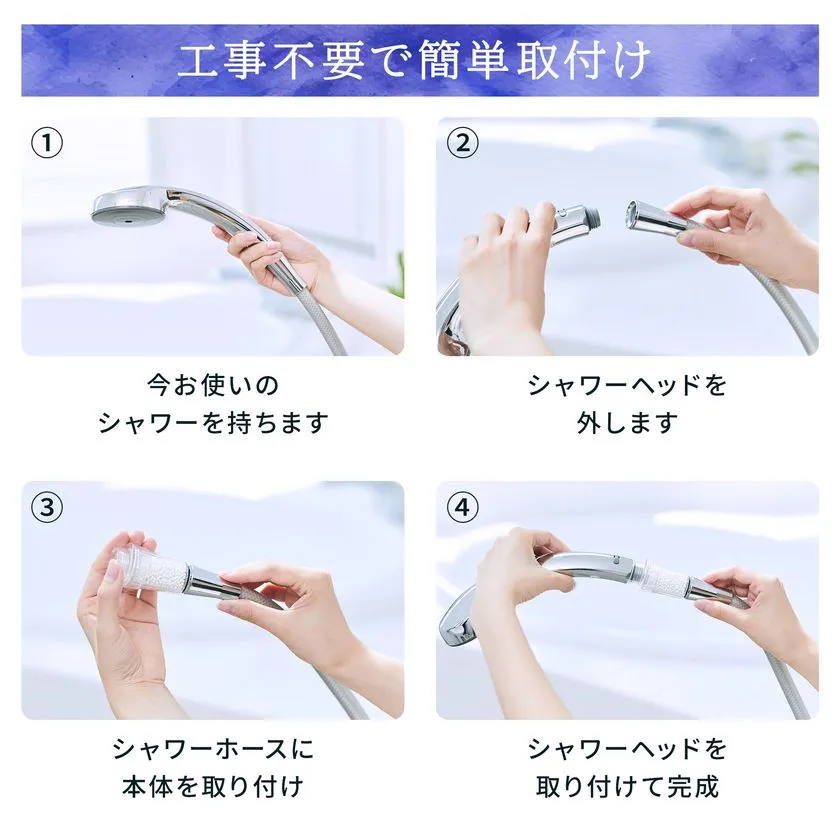 工事不要で簡単取付け

①

今お使いの
シャワーを持ちます

②

シャワーヘッドを
外します

③

シャワーホースに
本体を取り付け

④

シャワーヘッドを
取り付けて完成