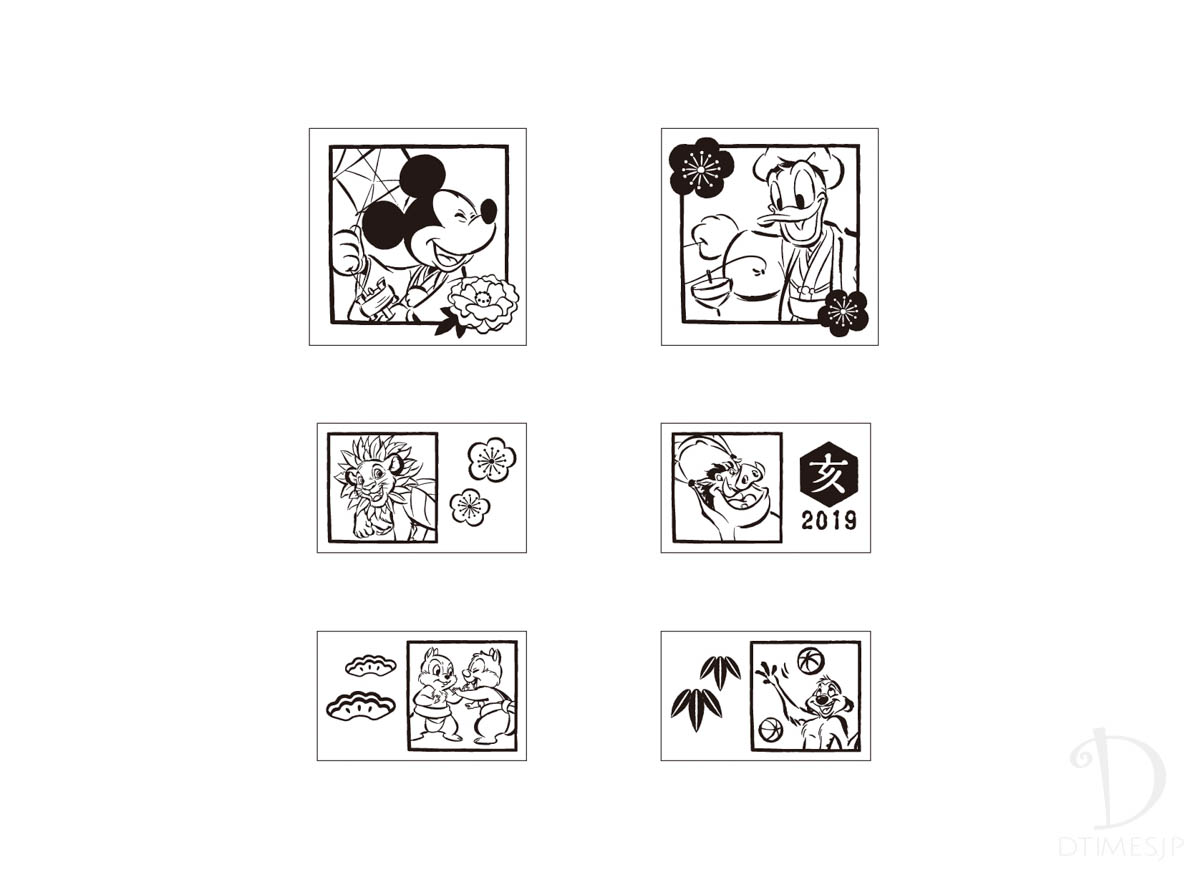 亥
2019

D
DTIMESJP