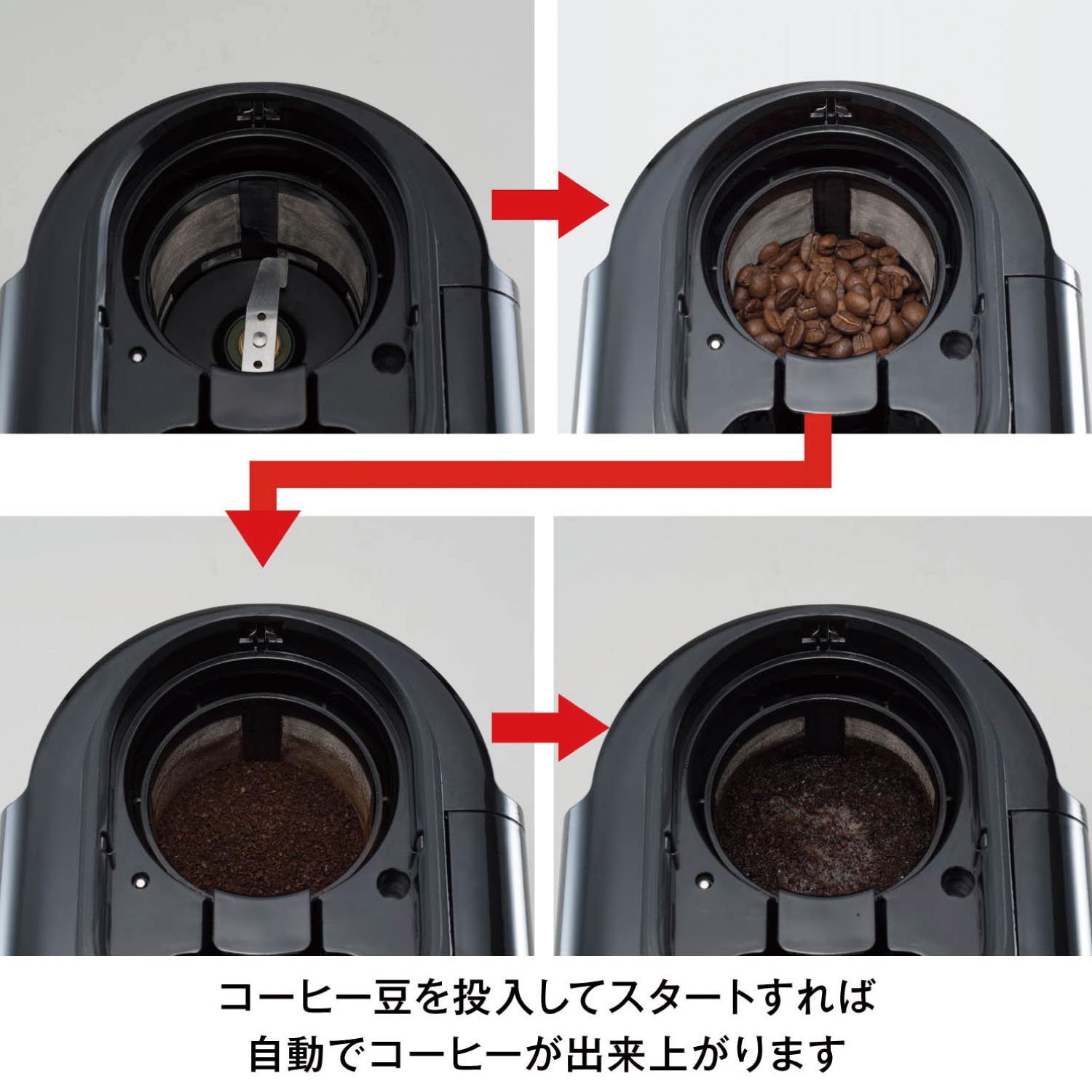 コーヒー豆を投入してスタートすれば
自動でコーヒーが出来上がります