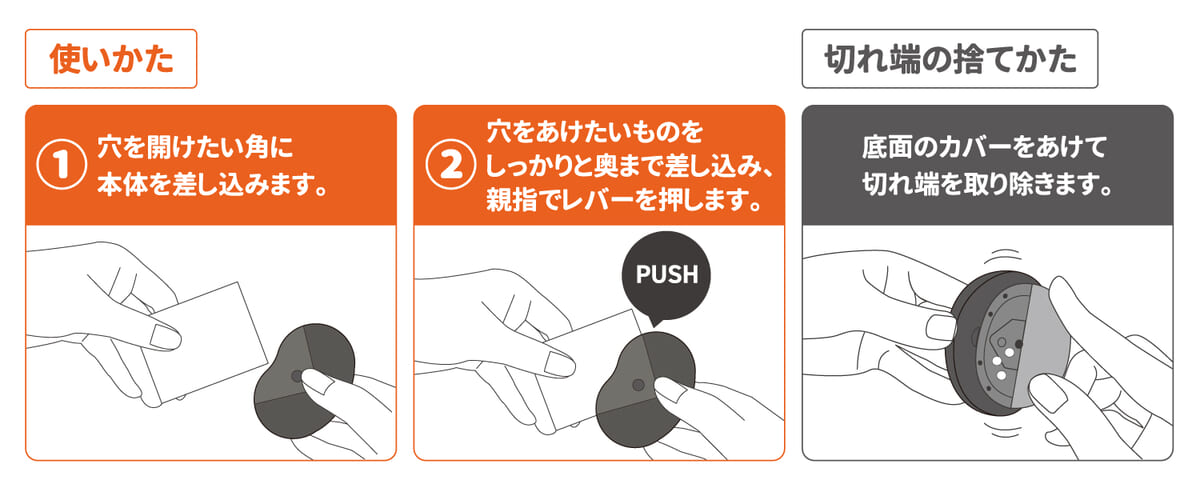 使いかた

① 穴を開けたい角に本体を差し込みます。

② 穴をあけたいものをしっかりと奥まで差し込み、親指でレバーを押します。

PUSH

切れ端の捨てかた

底面のカバーをあけて切れ端を取り除きます。