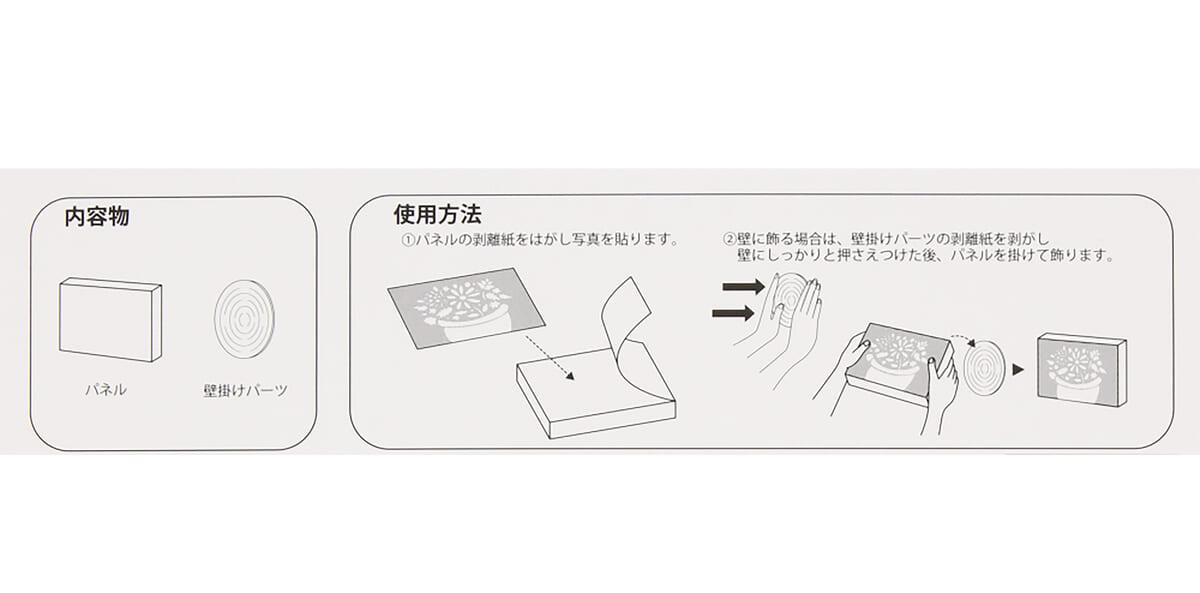 内容物

パネル

壁掛けパーツ

使用方法

①パネルの剥離紙をはがし写真を貼ります。

②壁に飾る場合は、壁掛けパーツの剥離紙を剥がし壁にしっかりと押さえつけた後、パネルを掛けて飾ります。