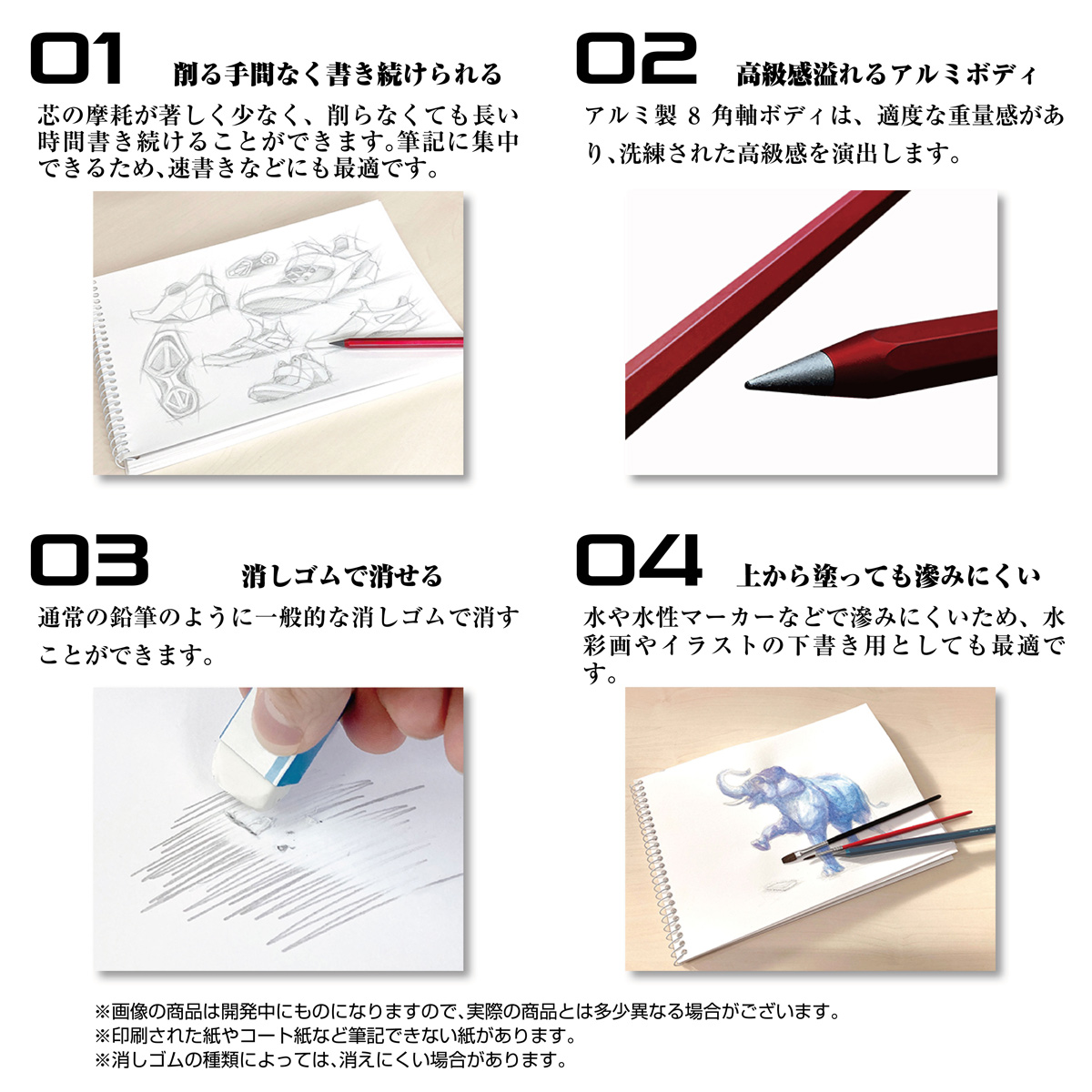 01 削る手間なく書き続けられる

芯の摩耗が著しく少なく、削らなくても長い時間書き続けることができます。筆記に集中できるため、速書きなどにも最適です。

02 高級感溢れるアルミボディ

アルミ製 8 角軸ボディは、適度な重量感があり、洗練された高級感を演出します。

03 消しゴムで消せる

通常の鉛筆のように一般的な消しゴムで消すことができます。

04 上から塗っても滲みにくい

水や水性マーカーなどで滲みにくいため、水彩画やイラストの下書き用としても最適です。

※画像の商品は開発中にものになりますので、実際の商品とは多少異なる場合がございます。
※印刷された紙やコート紙など筆記できない紙があります。
※消しゴムの種類によっては、消えにくい場合があります。