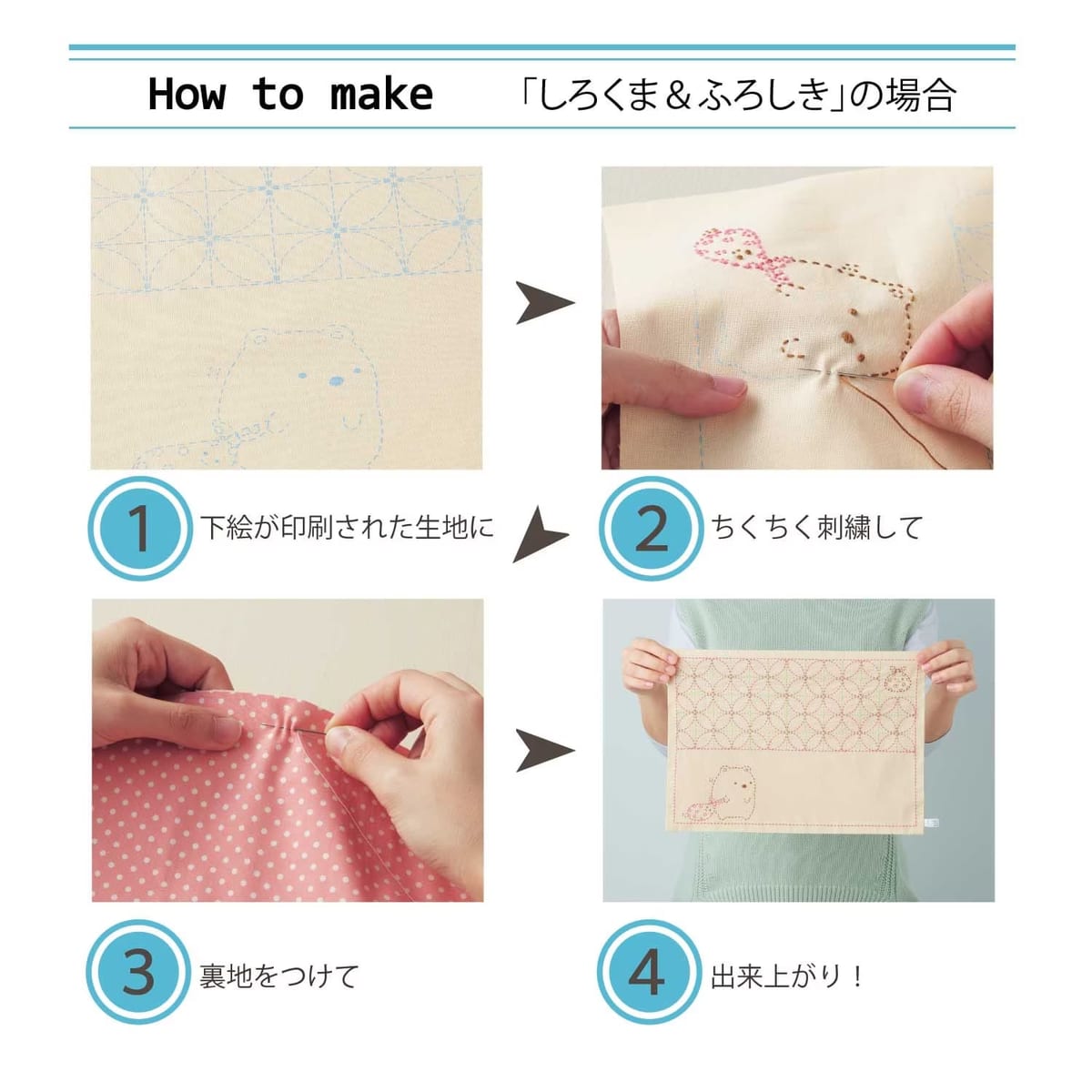 How to make 「しろくま＆ふろしき」の場合

1 下絵が印刷された生地に

2 ちくちく刺繍して

3 裏地をつけて

4 出来上がり！