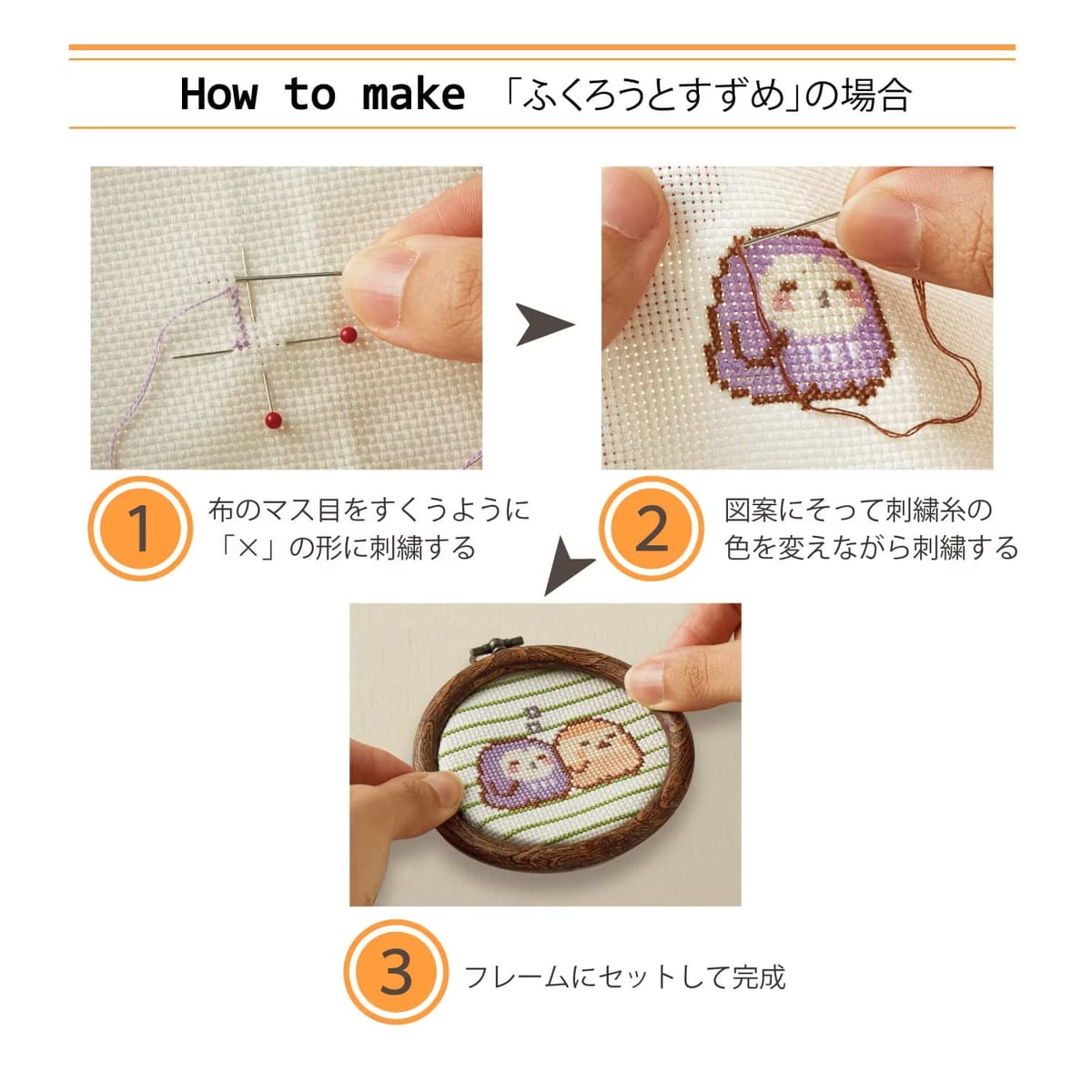 How to make 「ふくろうとすずめ」の場合

1 布のマス目をすくうように「×」の形に刺繍する

2 図案にそって刺繍糸の色を変えながら刺繍する

3 フレームにセットして完成