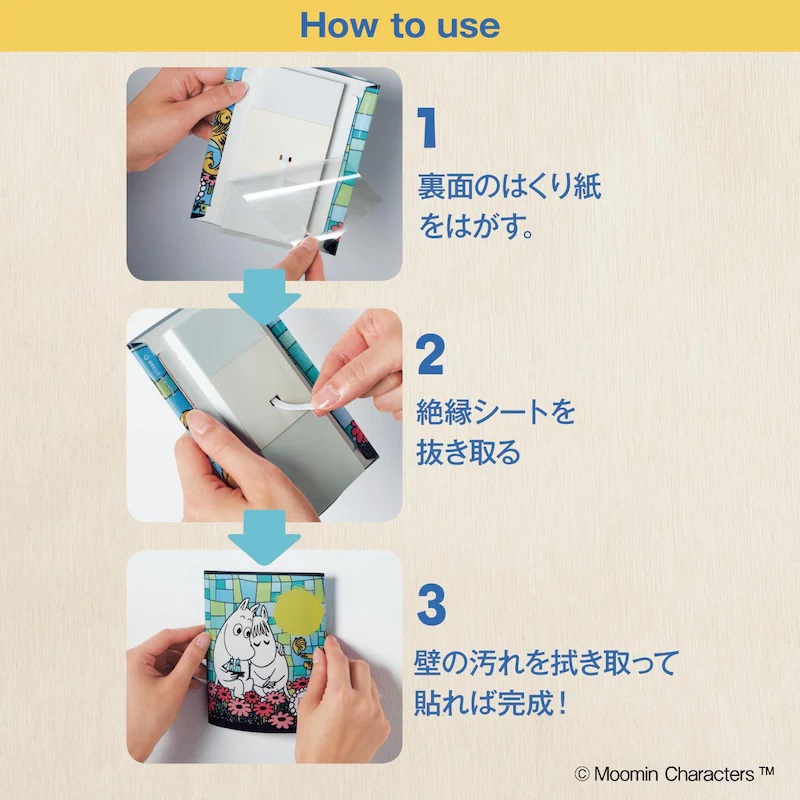 How to use

1
裏面のはくり紙をはがす。

2
絶縁シートを抜き取る

3
壁の汚れを拭き取って貼れば完成！

© Moomin Characters ™