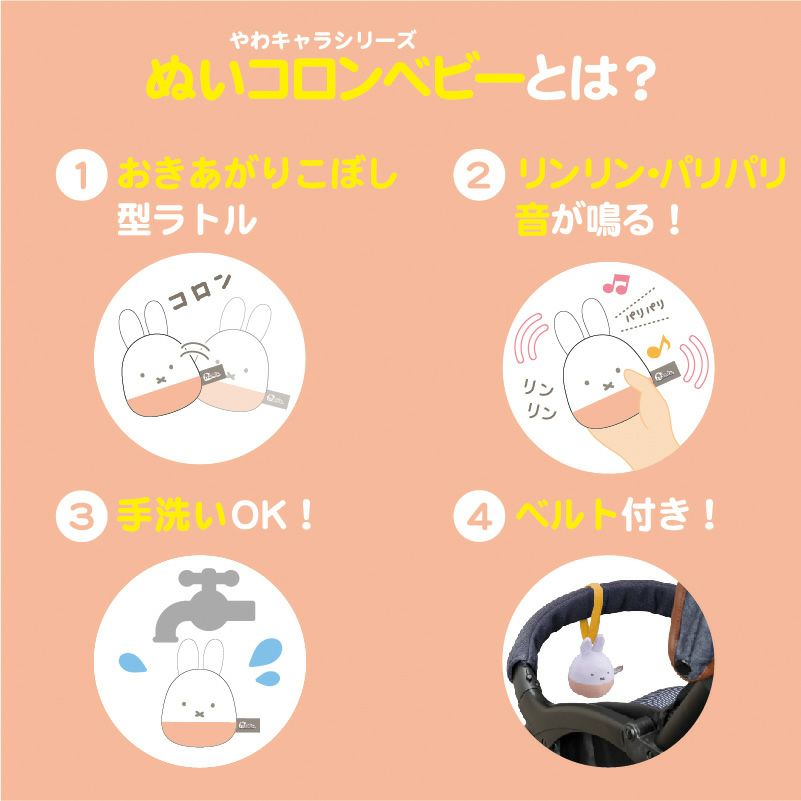 やわキャラシリーズ
ぬいコロンベビーとは？

1 おきあがりこぼし型ラトル

コロン

2 リンリン・パリパリ音が鳴る！

パリパリ

リンリン

3 手洗いOK！

4 ベルト付き！