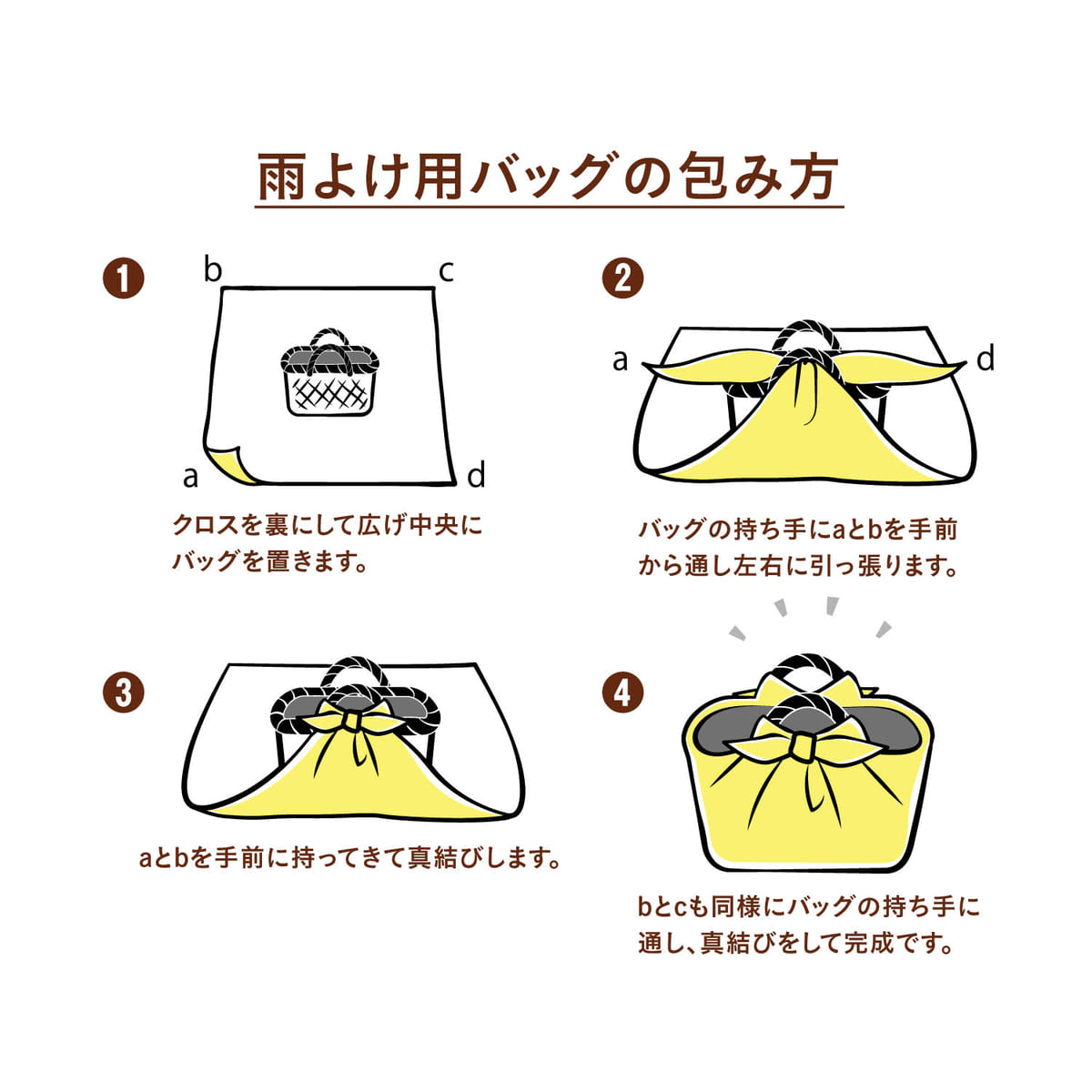 雨よけ用バッグの包み方

1

b c

a d

クロスを裏にして広げ中央にバッグを置きます。

2

a d

バッグの持ち手にaとbを手前から通し左右に引っ張ります。

3

aとbを手前に持ってきて真結びします。

4

bとcも同様にバッグの持ち手に通し、真結びをして完成です。