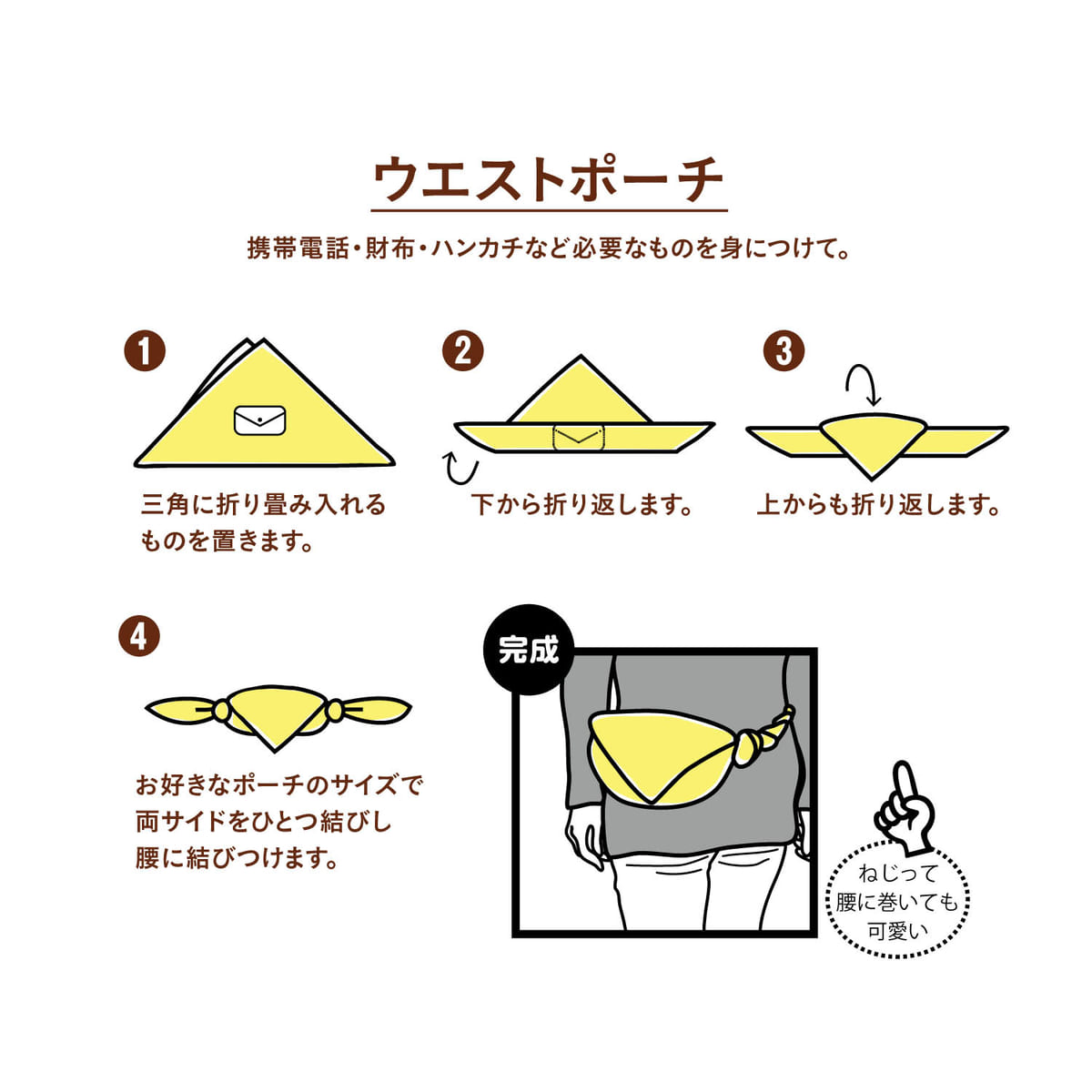 ウエストポーチ

携帯電話・財布・ハンカチなど必要なものを身につけて。

1
三角に折り畳み入れるものを置きます。

2
下から折り返します。

3
上からも折り返します。

4
お好きなポーチのサイズで両サイドをひとつ結びし腰に結びつけます。

完成

ねじって腰に巻いても可愛い