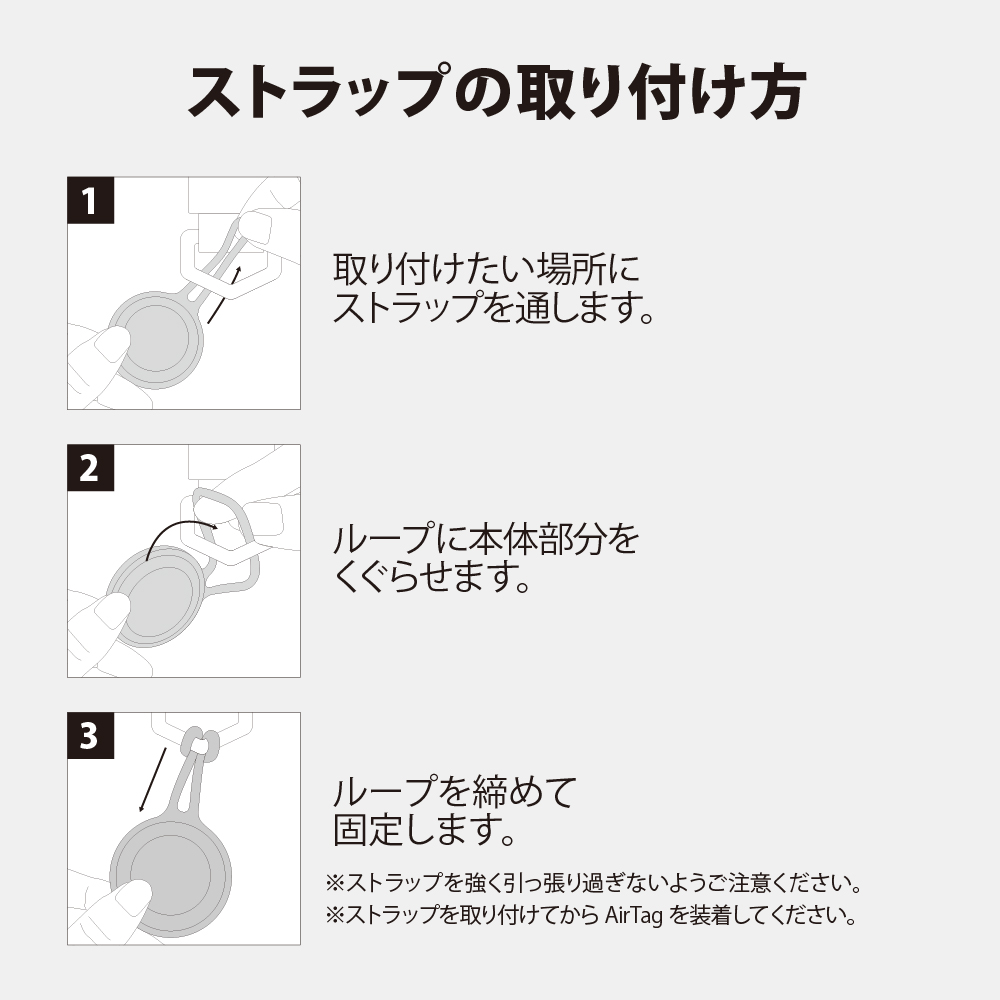 ストラップの取り付け方

1

取り付けたい場所にストラップを通します。

2

ループに本体部分をくぐらせます。

3

ループを締めて固定します。

※ストラップを強く引っ張り過ぎないようご注意ください。
※ストラップを取り付けてから AirTag を装着してください。