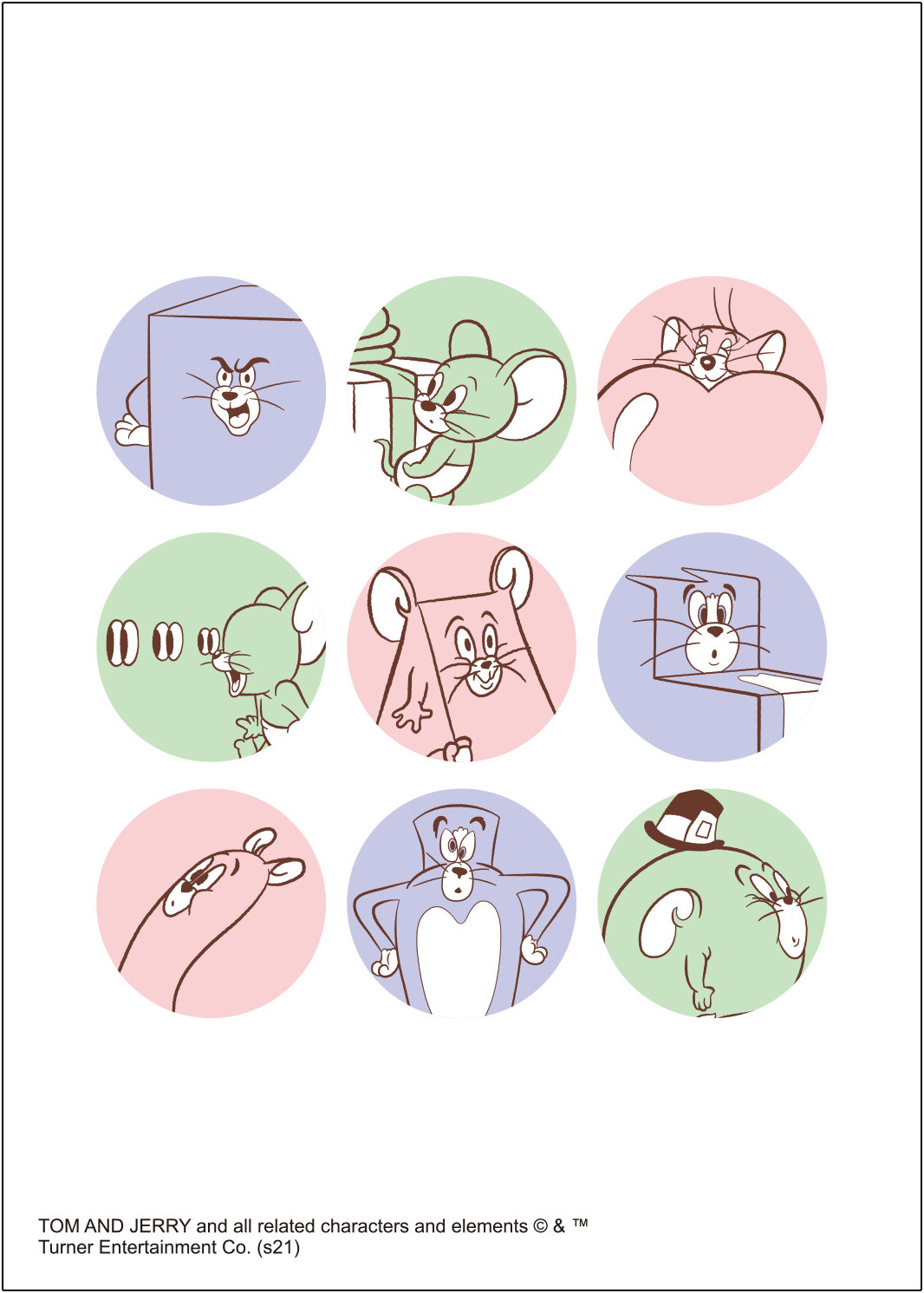 TOM AND JERRY and all related characters and elements © & ™
Turner Entertainment Co. (s21)