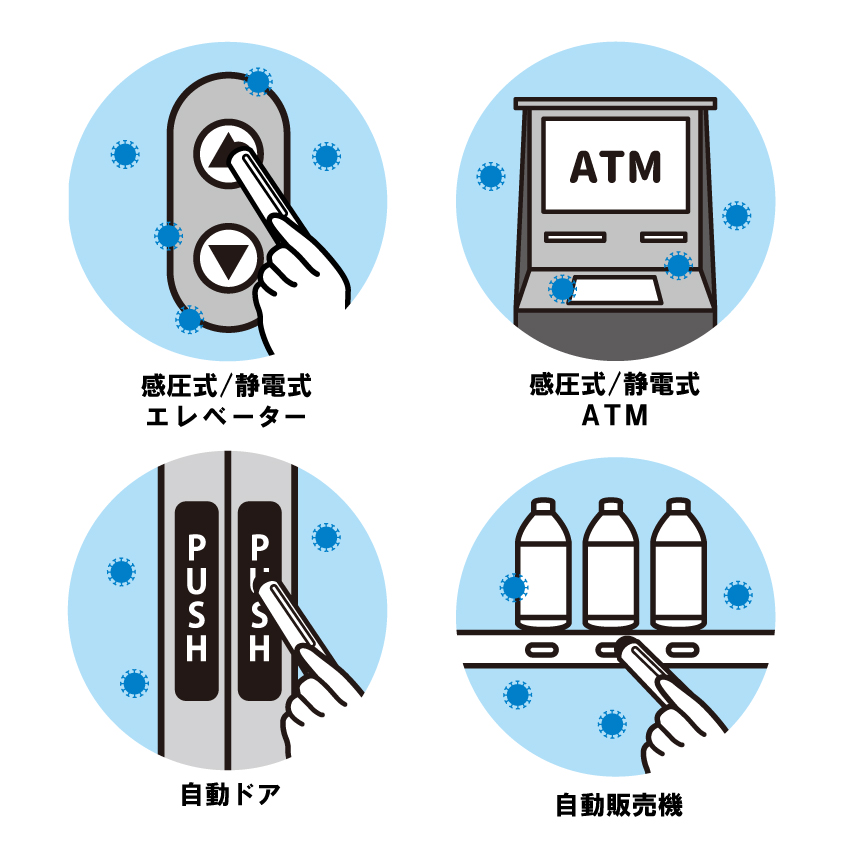 感圧式/静電式
エレベーター

ATM

感圧式/静電式
ATM

PUSH

PUSH

自動ドア

自動販売機