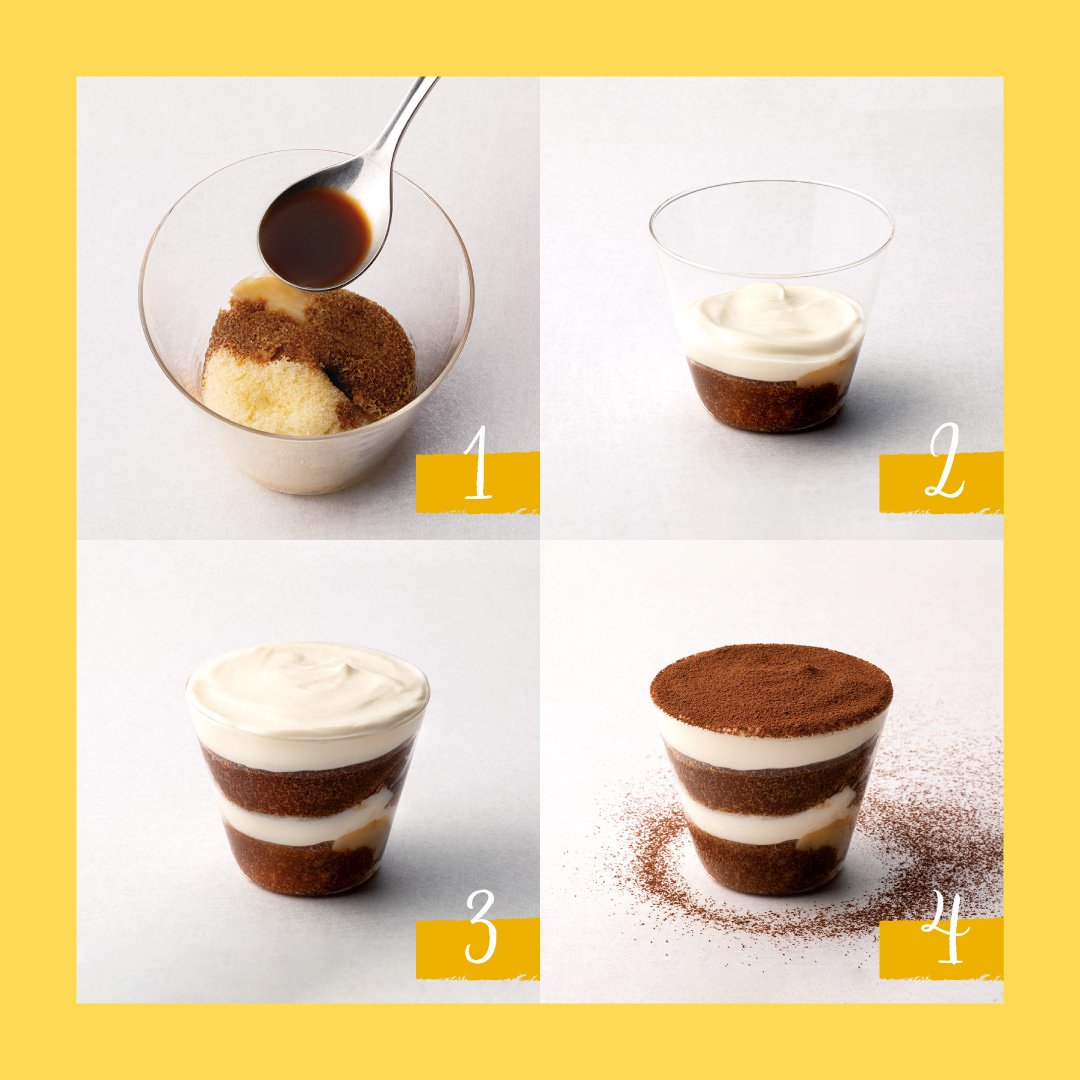 1

2

3

4