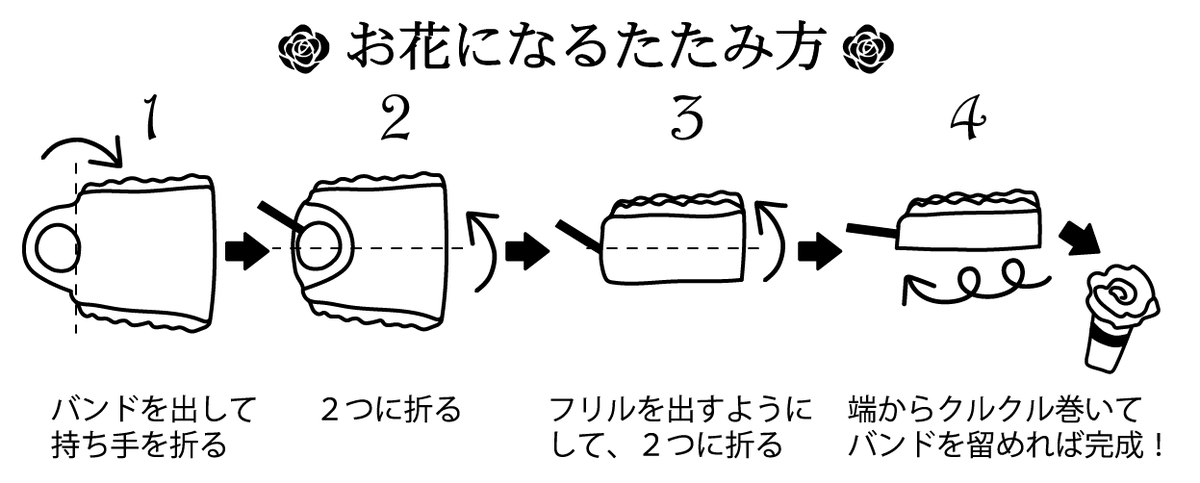 お花になるたたみ方

1

2

3

4

バンドを出して持ち手を折る

2つに折る

フリルを出すようにして、2つに折る

端からクルクル巻いてバンドを留めれば完成！