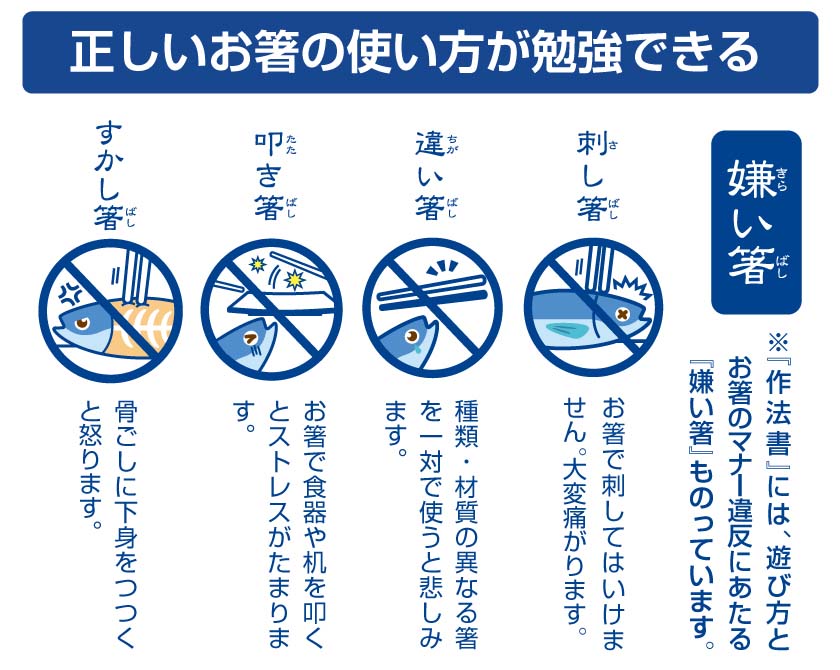 正しいお箸の使い方が勉強できる

嫌い箸

※『作法書』には、遊び方とお箸のマナー違反にあたる『嫌い箸』ものっています。

刺し箸

お箸で刺してはいけません。大変痛がります。

違い箸

種類・材質の異なる箸を一対で使うと悲しみます。

叩き箸

お箸で食器や机を叩くとストレスがたまります。

すかし箸

骨ごしに下身をつつくと怒ります。