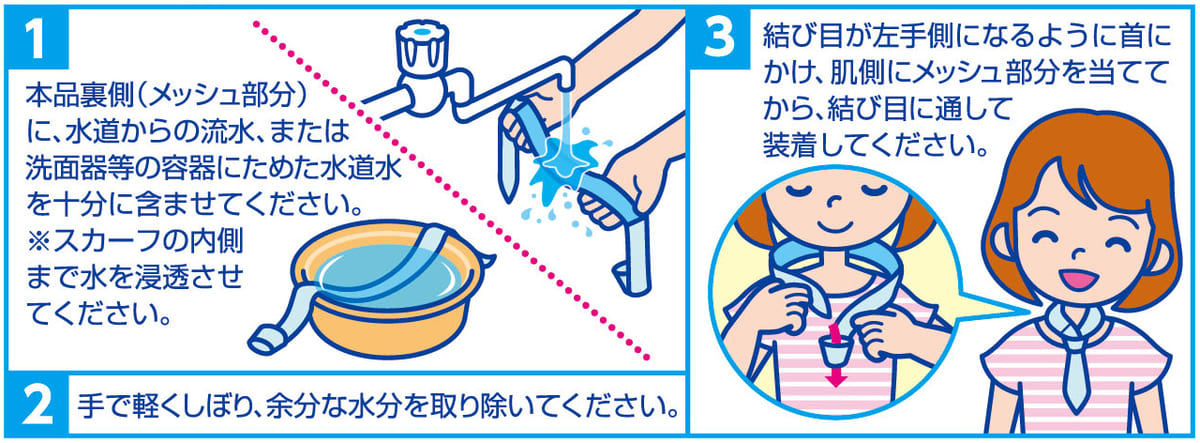 1

本品裏側(メッシュ部分)に、水道からの流水、または洗面器等の容器にためた水道水を十分に含ませてください。
※スカーフの内側まで水を浸透させてください。

2

手で軽くしぼり、余分な水分を取り除いてください。

3

結び目が左手側になるように首にかけ、肌側にメッシュ部分を当ててから、結び目に通して装着してください。