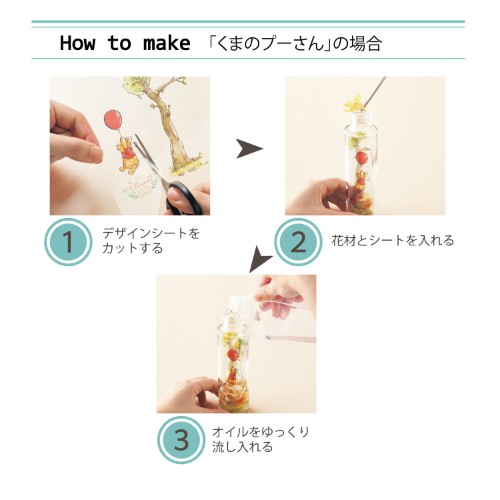 How to make 「くまのプーさん」の場合

1 デザインシートをカットする

2 花材とシートを入れる

3 オイルをゆっくり流し入れる