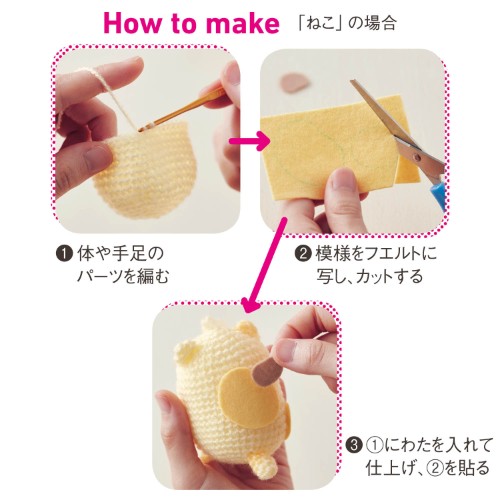 How to make 「ねこ」の場合

❶ 体や手足のパーツを編む

❷ 模様をフエルトに写し、カットする

❸ ①にわたを入れて仕上げ、②を貼る