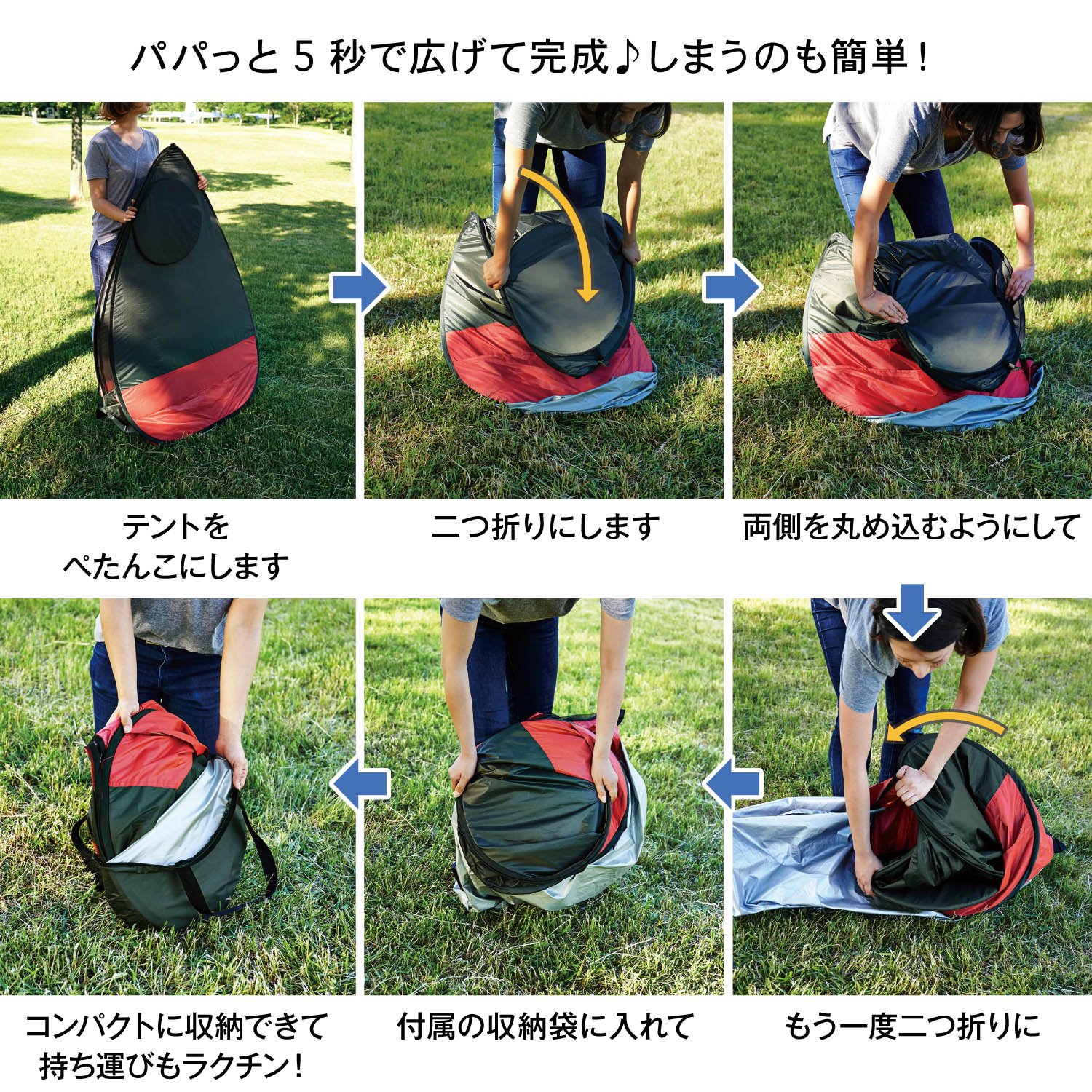 パパっと 5 秒で広げて完成♪しまうのも簡単！

テントを
ぺたんこにします

二つ折りにします

両側を丸め込むようにして

もう一度二つ折りに

付属の収納袋に入れて

コンパクトに収納できて
持ち運びもラクチン！