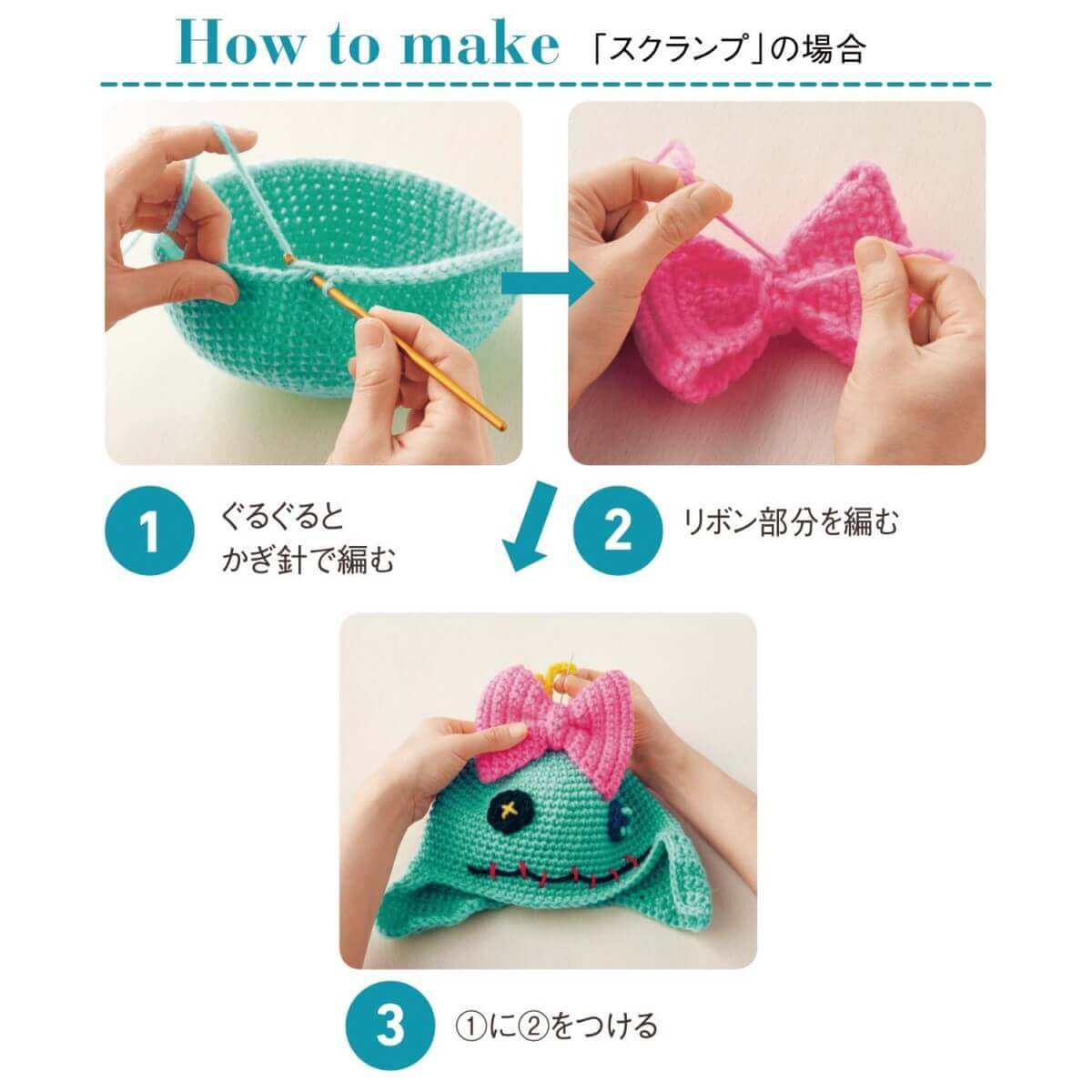 How to make 「スクランプ」の場合

1 ぐるぐると かぎ針で編む

2 リボン部分を編む

3 ①に②をつける