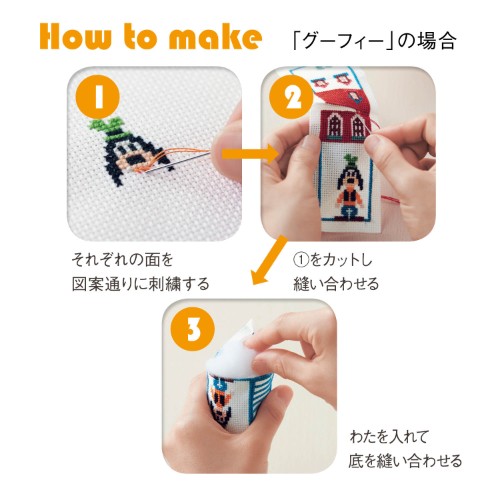 How to make 「グーフィー」の場合

1

2

それぞれの面を
図案通りに刺繍する

①をカットし
縫い合わせる

3

わたを入れて
底を縫い合わせる